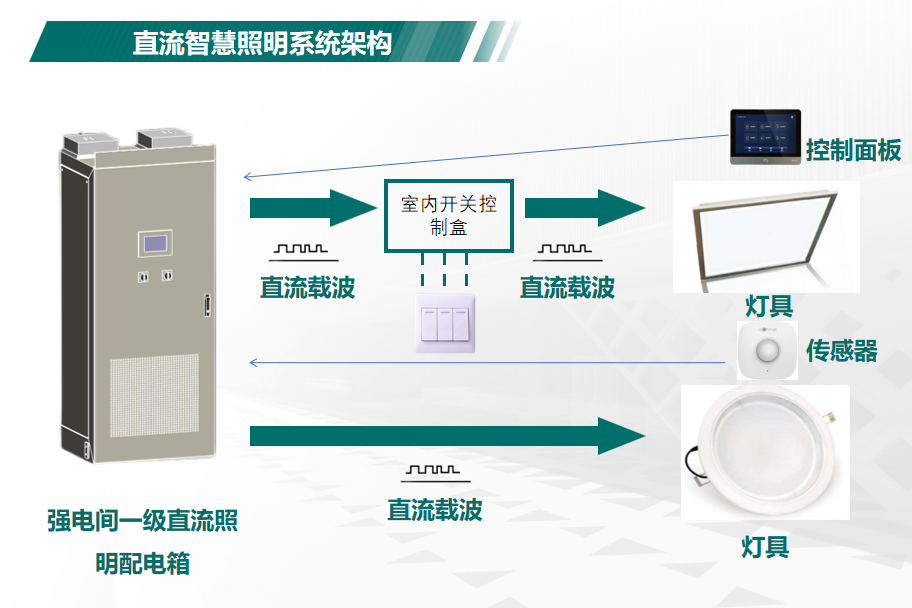 直流智慧照明系统架构

控制面板

室内开关控制盒

直流载波

直流载波

灯具

传感器

直流载波

灯具

强电间一级直流照明配电箱